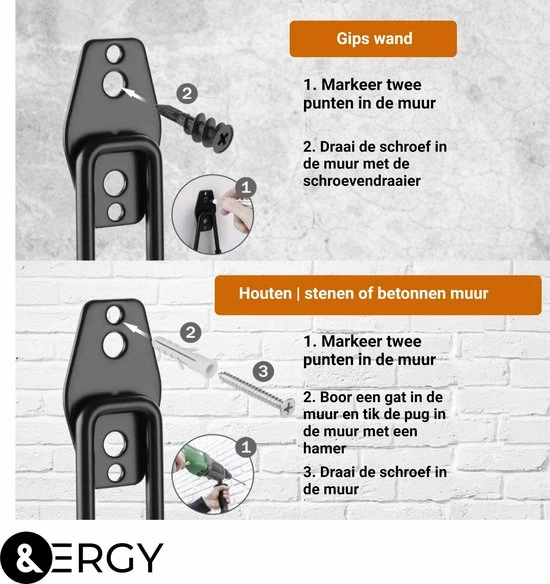 Gips wand

2

1

1. Markeer twee punten in de muur

2. Draai de schroef in de muur met de schroevendraaier

Houten | stenen of betonnen muur

2

3

1

1. Markeer twee punten in de muur

2. Boor een gat in de muur en tik de pug in de muur met een hamer

3. Draai de schroef in de muur

&ERGY